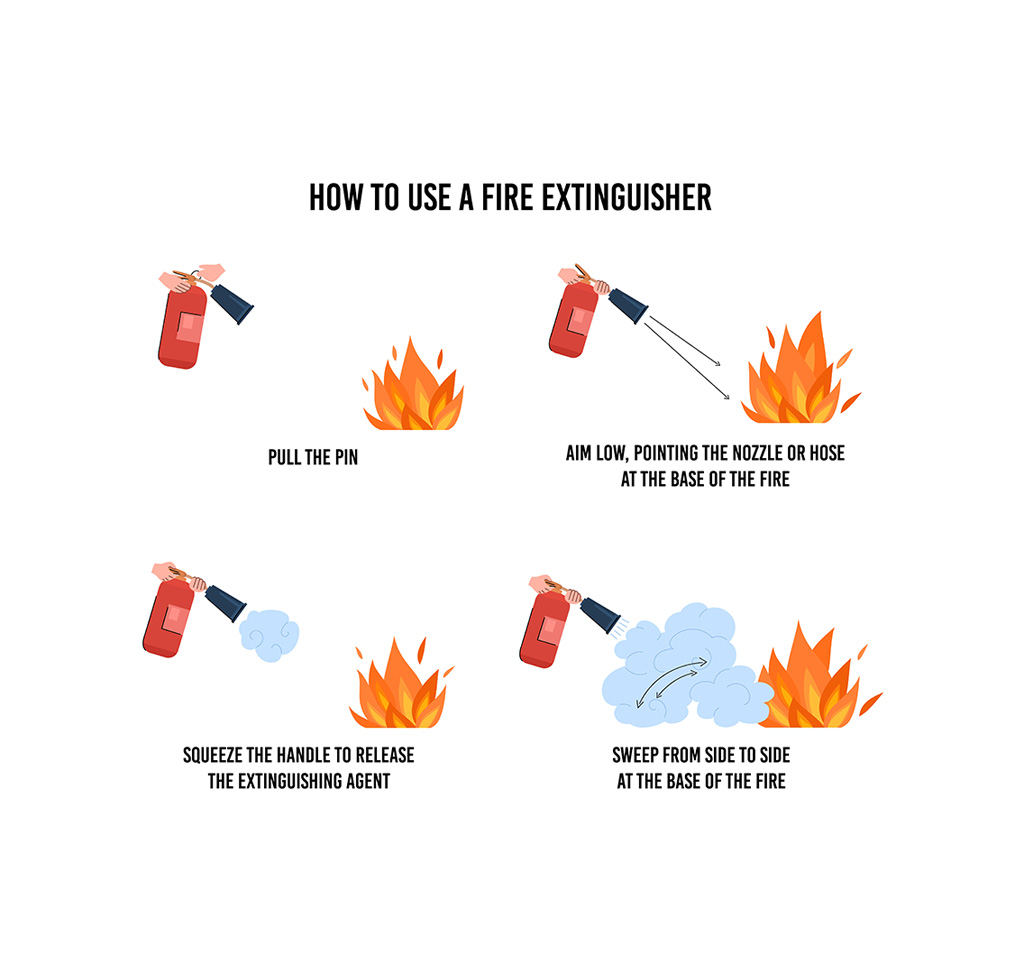 HOW TO USE A FIRE EXTINGUISHER

PULL THE PIN

AIM LOW, POINTING THE NOZZLE OR HOSE AT THE BASE OF THE FIRE

SQUEEZE THE HANDLE TO RELEASE THE EXTINGUISHING AGENT

SWEEP FROM SIDE TO SIDE AT THE BASE OF THE FIRE